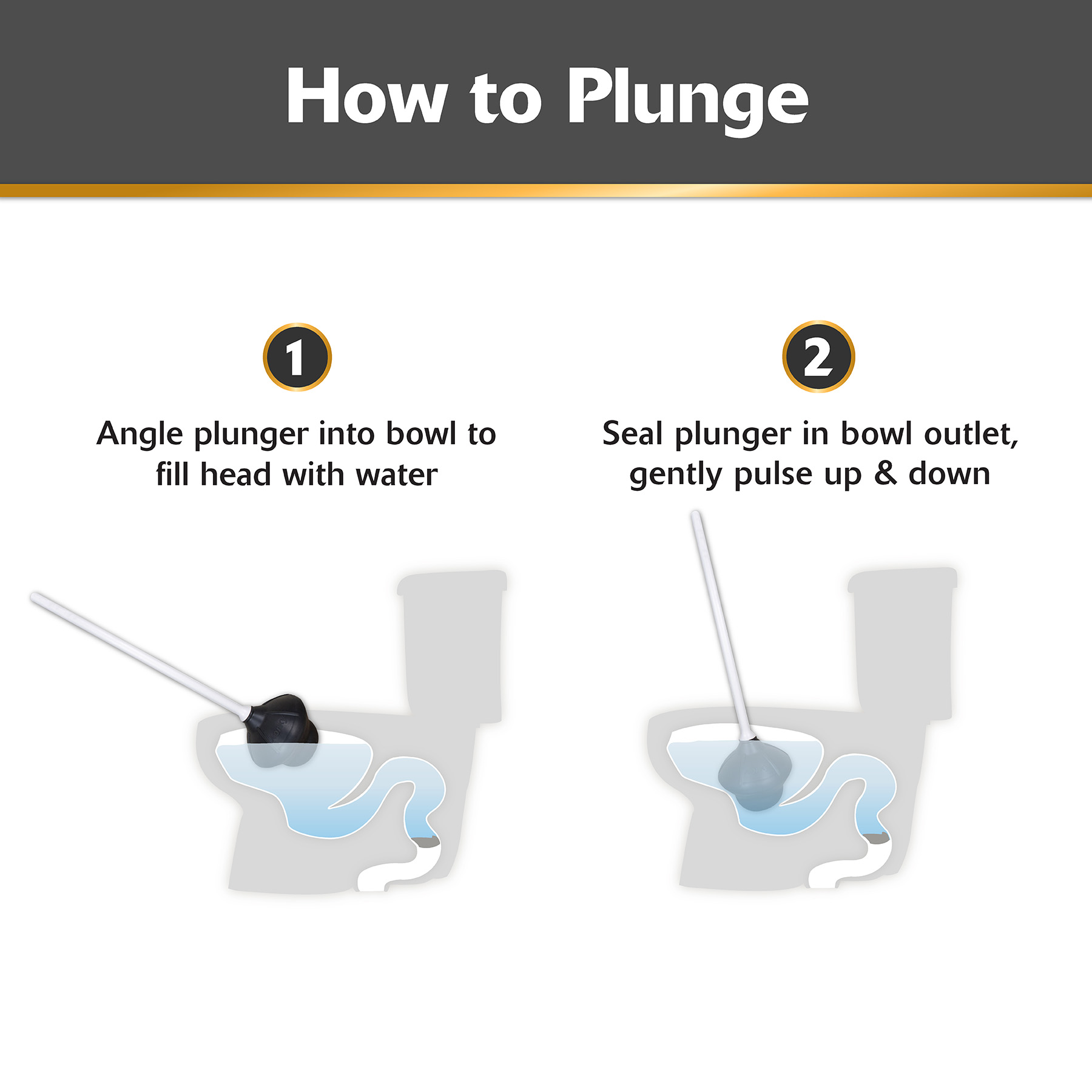 How to Plunge

1

Angle plunger into bowl to fill head with water

2

Seal plunger in bowl outlet, gently pulse up & down