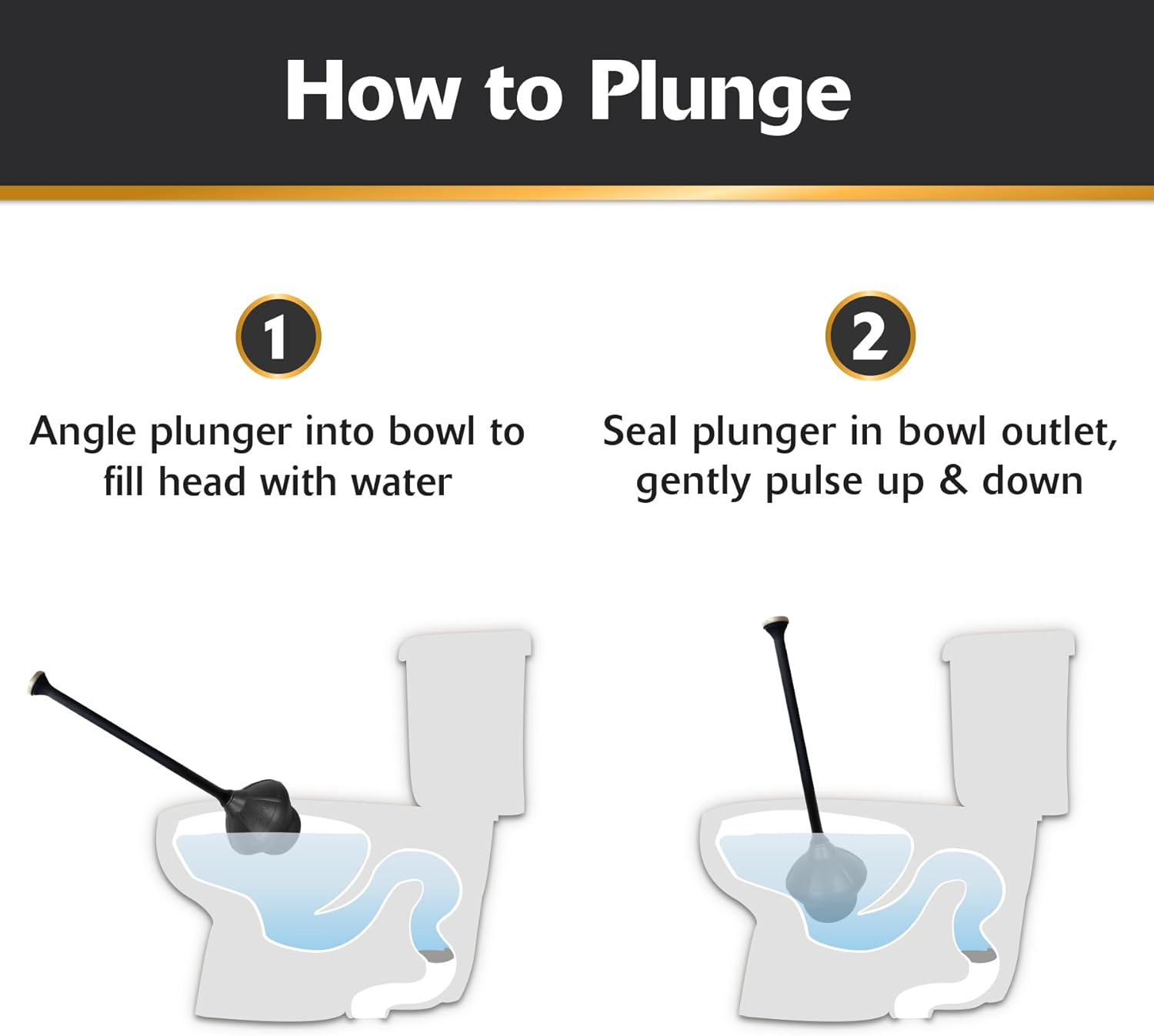 How to Plunge

1

Angle plunger into bowl to fill head with water

2

Seal plunger in bowl outlet, gently pulse up & down