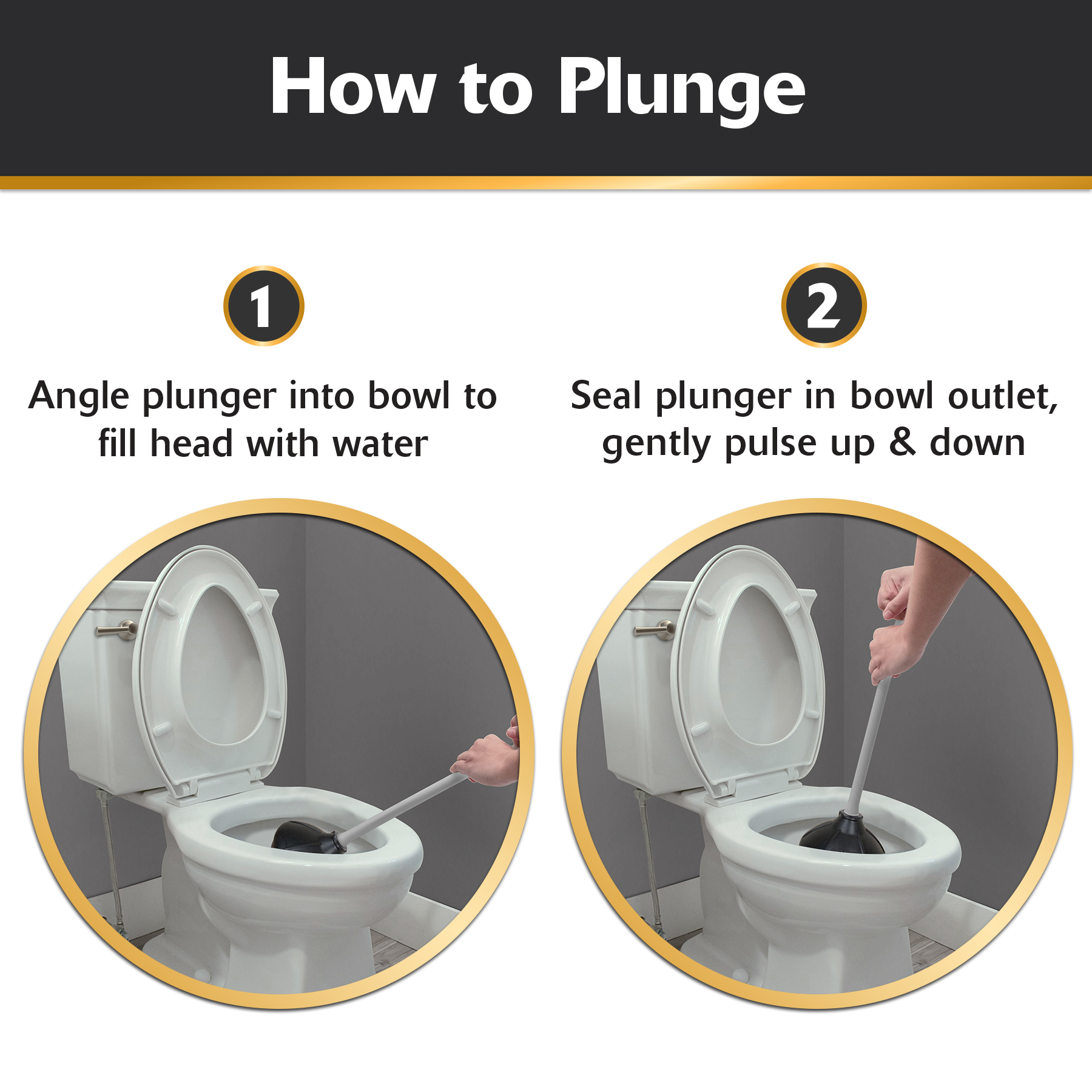 How to Plunge

1

Angle plunger into bowl to fill head with water

2

Seal plunger in bowl outlet, gently pulse up & down