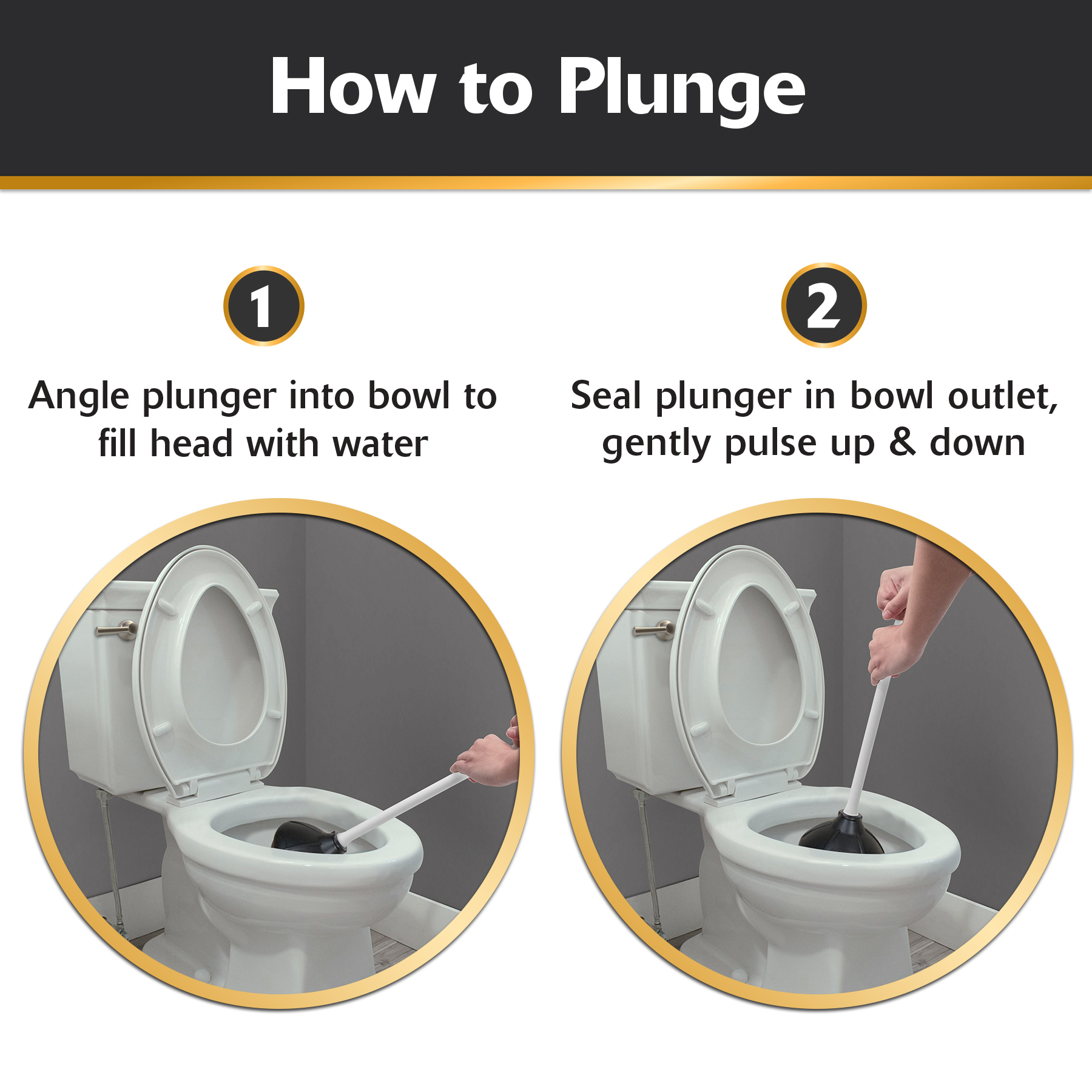 How to Plunge

1

Angle plunger into bowl to fill head with water

2

Seal plunger in bowl outlet, gently pulse up & down