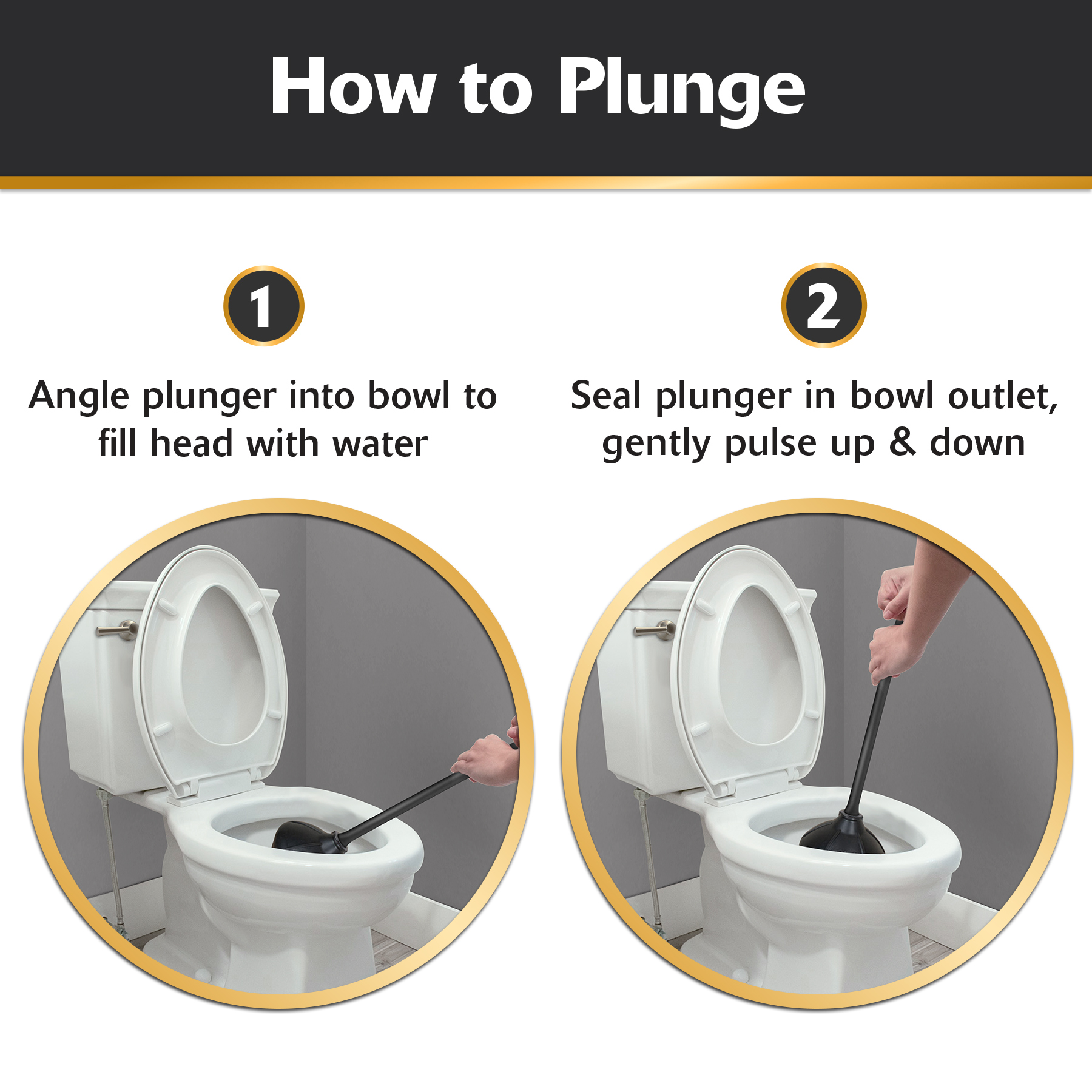 How to Plunge

1

Angle plunger into bowl to fill head with water

2

Seal plunger in bowl outlet, gently pulse up & down